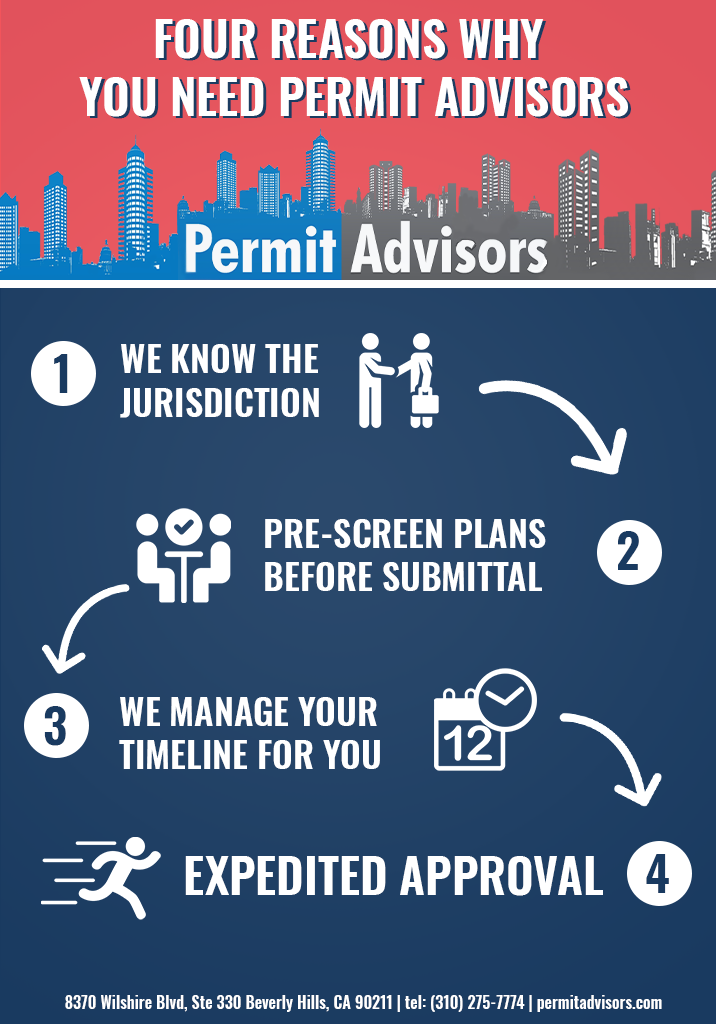 FOUR REASONS WHY YOU NEED PERMIT ADVISORS

Permit Advisors

1 WE KNOW THE JURISDICTION

PRE-SCREEN PLANS BEFORE SUBMITTAL 2

3 WE MANAGE YOUR TIMELINE FOR YOU

12

EXPEDITED APPROVAL 4

8370 Wilshire Blvd, Ste 330 Beverly Hills, CA 90211 | tel: (310) 275-7774 | permitadvisors.com